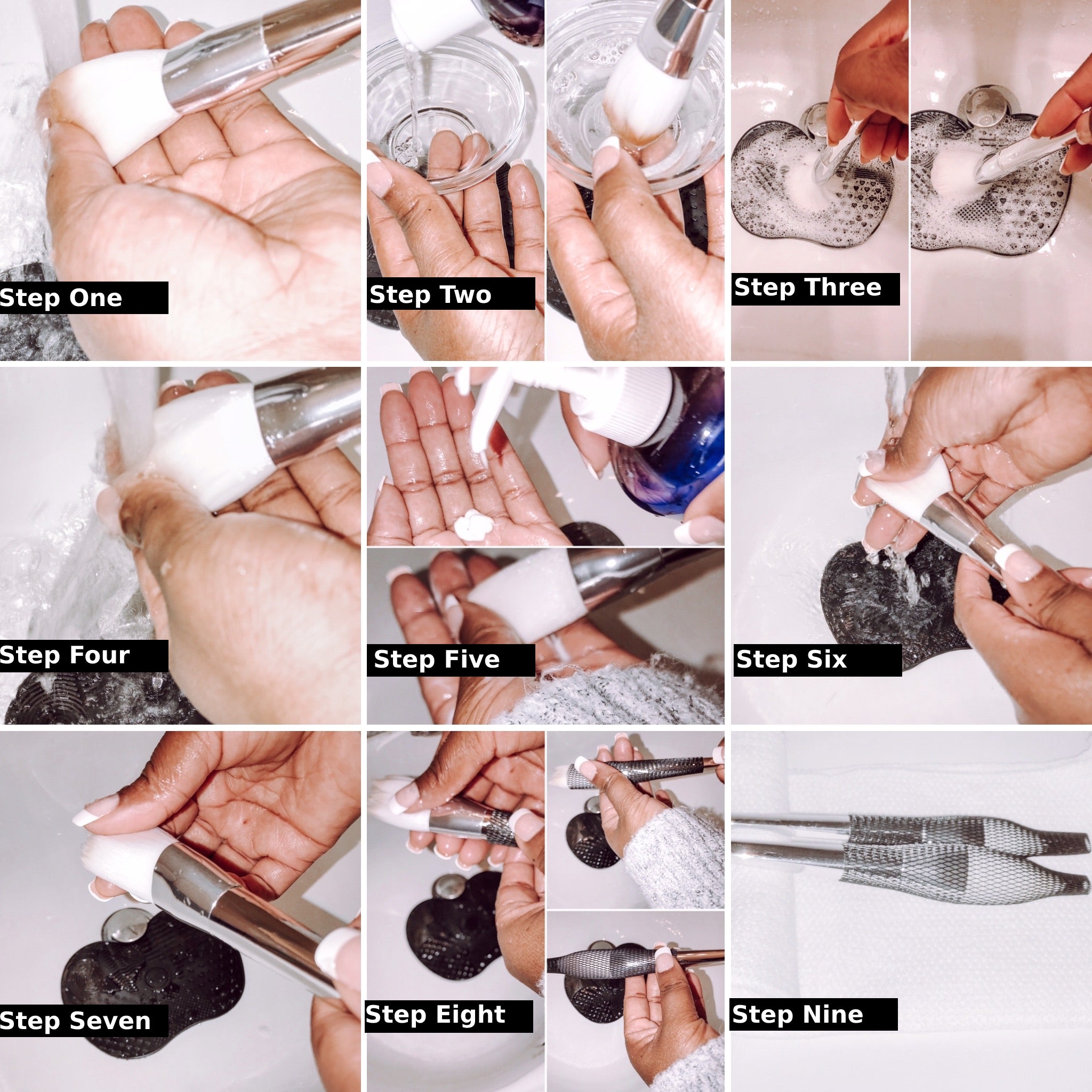 Step One

Step Two

Step Three

Step Four

Step Five

Step Six

Step Seven

Step Eight

Step Nine